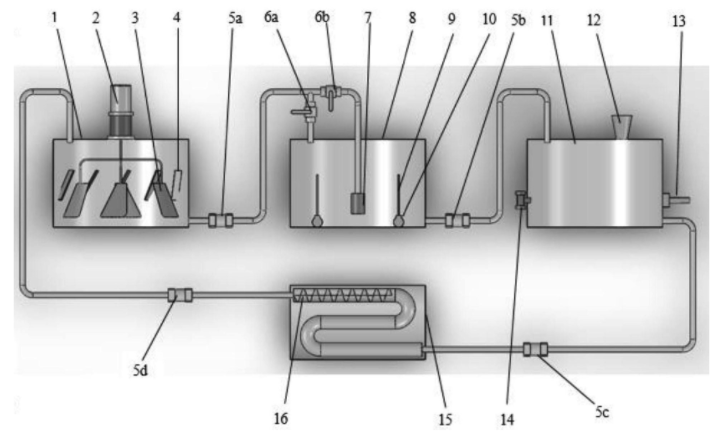 1 2 3 4 5a 6a 6b 7 8 9 10 5b 11 12 13

5d 16 15 14 5c